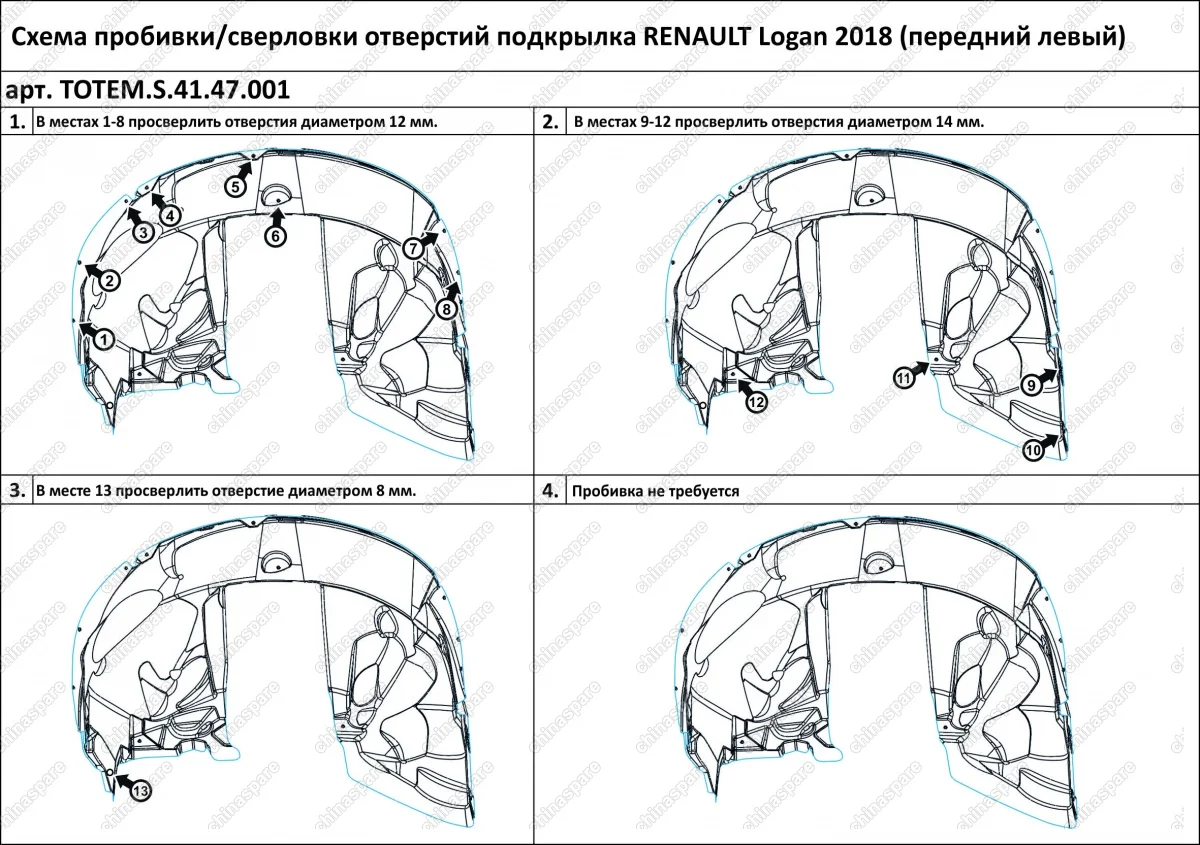 Схема пробивки/сверловки отверстий подкрылка RENAULT Logan 2018 (передний левый)

арт. TOTEM.S.41.47.001

1. В местах 1-8 просверлить отверстия диаметром 12 мм.

5
4
3
6
7
2
8
1

2. В местах 9-12 просверлить отверстия диаметром 14 мм.

11
9
12
10

3. В месте 13 просверлить отверстие диаметром 8 мм.

13

4. Пробивка не требуется

chinaspare