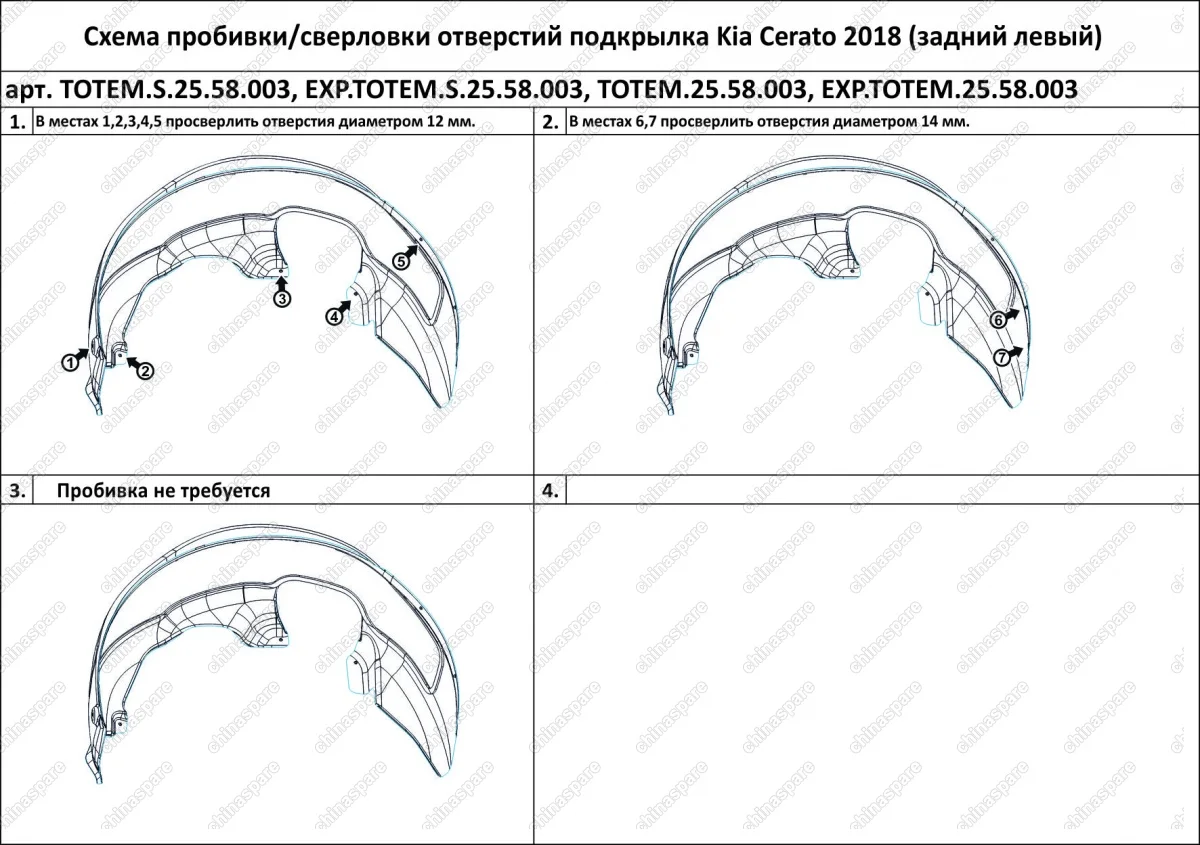 Схема пробивки/сверловки отверстий подкрылка Kia Cerato 2018 (задний левый)

арт. TOTEM.S.25.58.003, EXP.TOTEM.S.25.58.003, TOTEM.25.58.003, EXP.TOTEM.25.58.003

1. В местах 1,2,3,4,5 просверлить отверстия диаметром 12 мм.

1 2 3 4 5

2. В местах 6,7 просверлить отверстия диаметром 14 мм.

6 7

3. Пробивка не требуется

4.

chinaspare