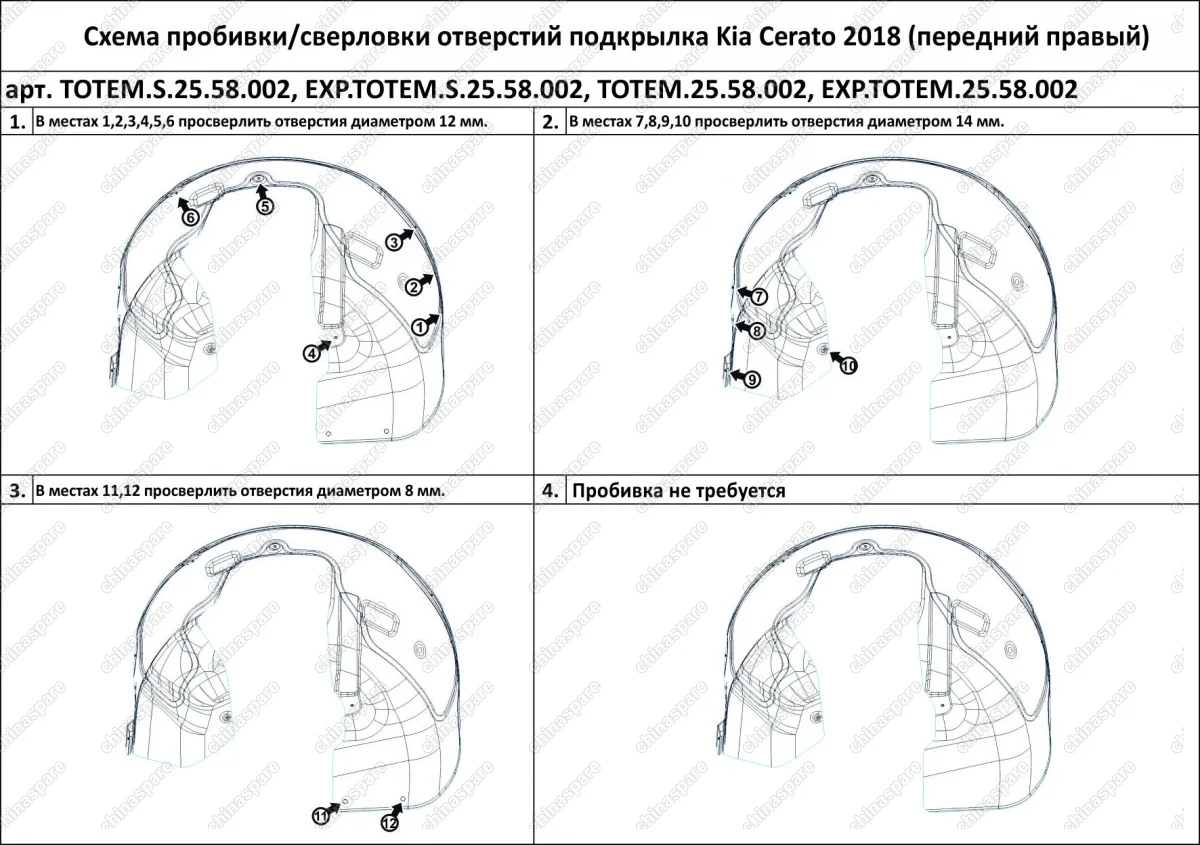 Схема пробивки/сверловки отверстий подкрылка Kia Cerato 2018 (передний правый)

арт. TOTEM.S.25.58.002, EXP.TOTEM.S.25.58.002, TOTEM.25.58.002, EXP.TOTEM.25.58.002

1. В местах 1,2,3,4,5,6 просверлить отверстия диаметром 12 мм.

6 5 3 2 1 4

2. В местах 7,8,9,10 просверлить отверстия диаметром 14 мм.

7 8 9 10

3. В местах 11,12 просверлить отверстия диаметром 8 мм.

11 12

4. Пробивка не требуется

chinaspare